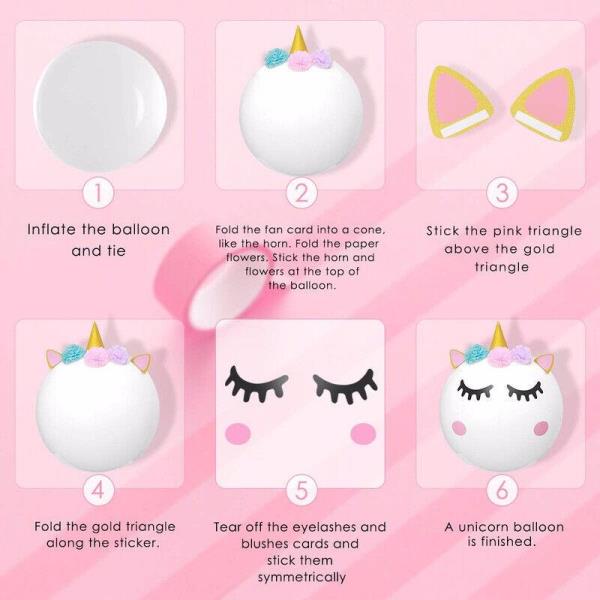 1

Inflate the balloon and tie

2

Fold the fan card into a cone, like the horn. Fold the paper flowers. Stick the horn and flowers at the top of the balloon.

3

Stick the pink triangle above the gold triangle

4

Fold the gold triangle along the sticker.

5

Tear off the eyelashes and blushes cards and stick them symmetrically

6

A unicorn balloon is finished.