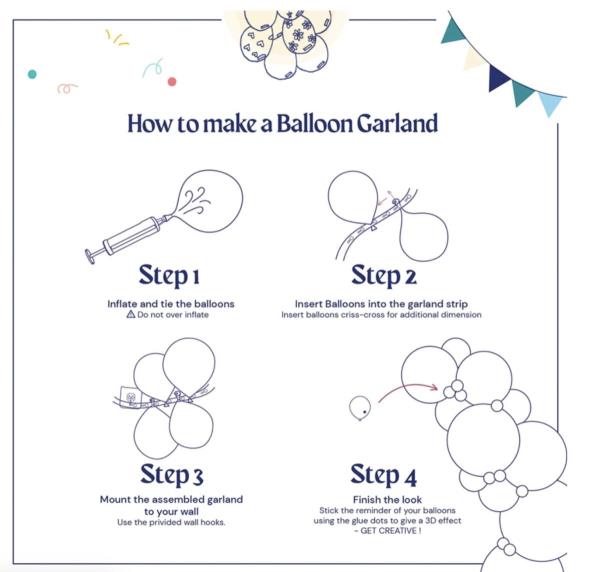 How to make a Balloon Garland

Step 1

Inflate and tie the balloons
⚠ Do not over inflate

Step 2

Insert Balloons into the garland strip
Insert balloons criss-cross for additional dimension

Step 3

Mount the assembled garland to your wall
Use the privided wall hooks.

Step 4

Finish the look
Stick the reminder of your balloons using the glue dots to give a 3D effect - GET CREATIVE !